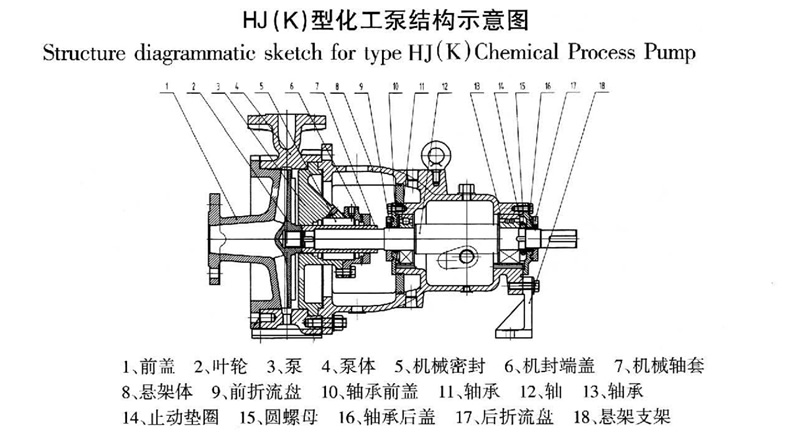 HJ(K)型化工泵结构示意图
Structure diagrammatic sketch for type HJ(K)Chemical Process Pump

1 2 3 4 5 6 7 8 9 10 11 12 13 14 15 16 17 18

1、前盖 2、叶轮 3、泵 4、泵体 5、机械密封 6、机封端盖 7、机械轴套
8、悬架体 9、前折流盘 10、轴承前盖 11、轴承 12、轴 13、轴承
14、止动垫圈 15、圆螺母 16、轴承后盖 17、后折流盘 18、悬架支架